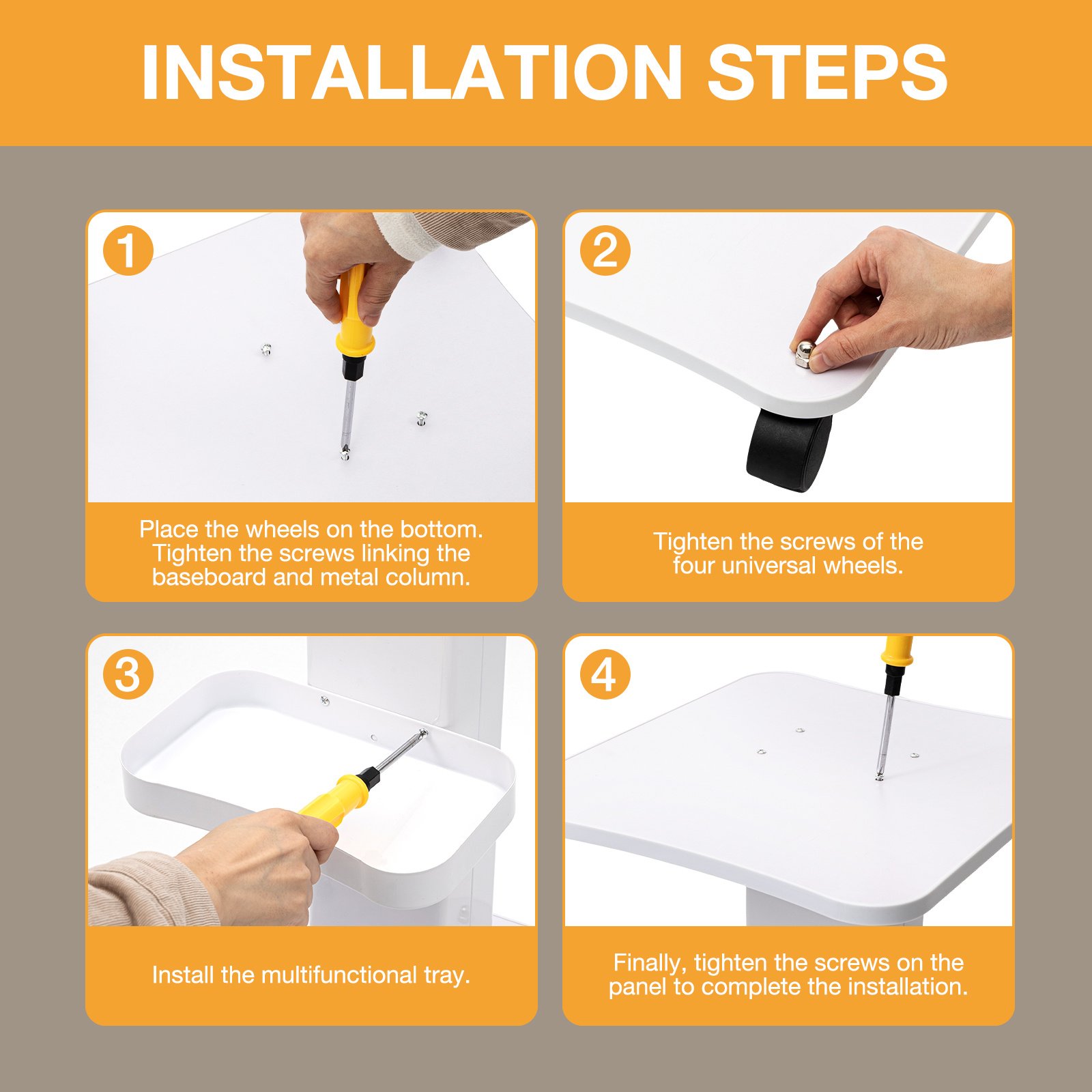 INSTALLATION STEPS

1

Place the wheels on the bottom. Tighten the screws linking the baseboard and metal column.

2

Tighten the screws of the four universal wheels.

3

Install the multifunctional tray.

4

Finally, tighten the screws on the panel to complete the installation.